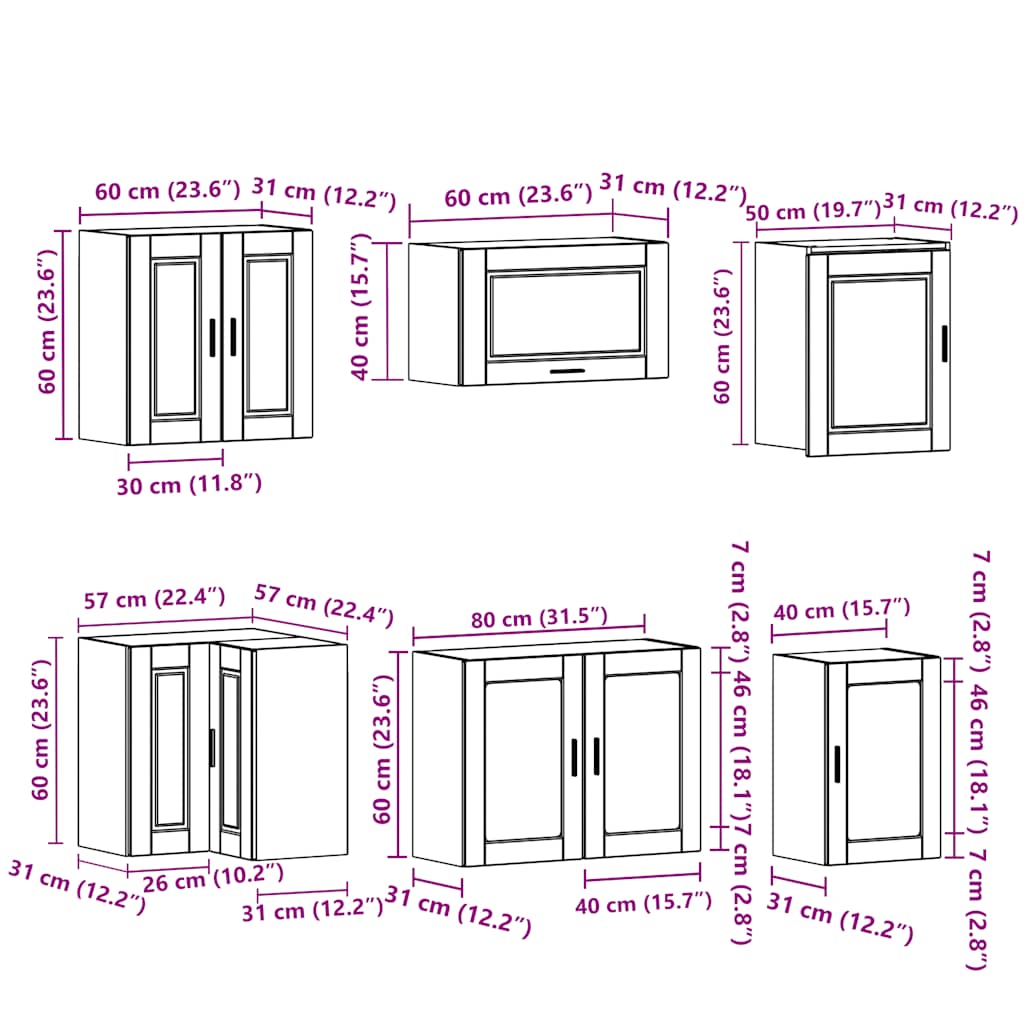 60 cm (23.6″)
31 cm (12.2″)
60 cm (23.6″)
30 cm (11.8″)

60 cm (23.6″)
31 cm (12.2″)
40 cm (15.7″)

50 cm (19.7″)
31 cm (12.2″)
60 cm (23.6″)

57 cm (22.4″)
57 cm (22.4″)
60 cm (23.6″)
31 cm (12.2″)
26 cm (10.2″)
31 cm (12.2″)

80 cm (31.5″)
60 cm (23.6″)
7 cm (2.8″)
46 cm (18.1″)
7 cm (2.8″)
31 cm (12.2″)
40 cm (15.7″)

40 cm (15.7″)
7 cm (2.8″)
46 cm (18.1″)
7 cm (2.8″)
31 cm (12.2″)