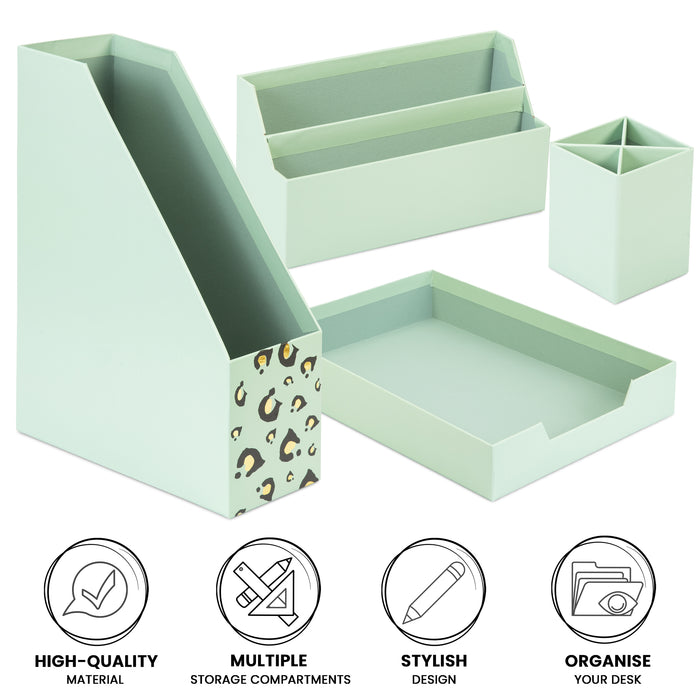 HIGH-QUALITY
MATERIAL

MULTIPLE
STORAGE COMPARTMENTS

STYLISH
DESIGN

ORGANISE
YOUR DESK