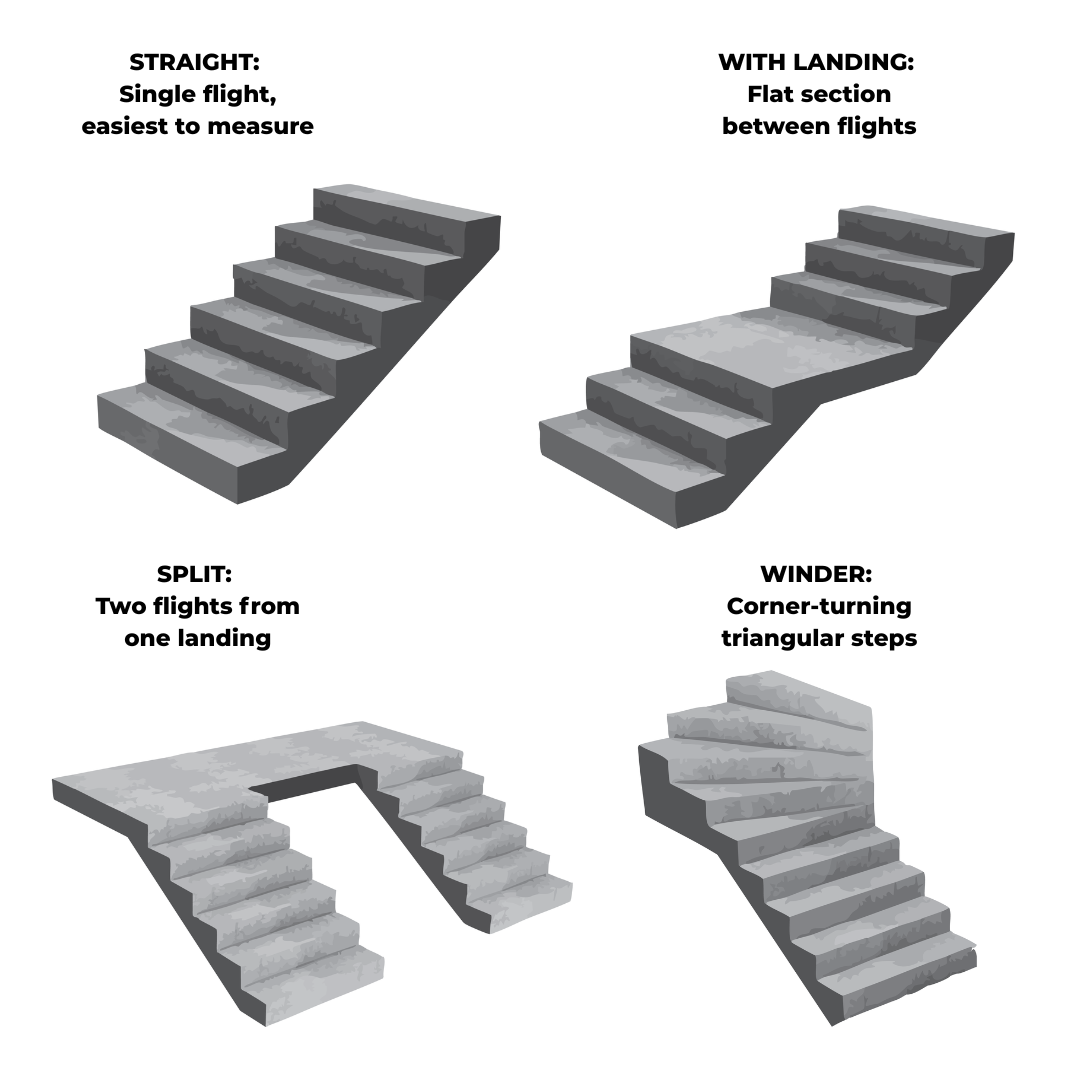 STRAIGHT:
Single flight,
easiest to measure

WITH LANDING:
Flat section
between flights

SPLIT:
Two flights from
one landing

WINDER:
Corner-turning
triangular steps