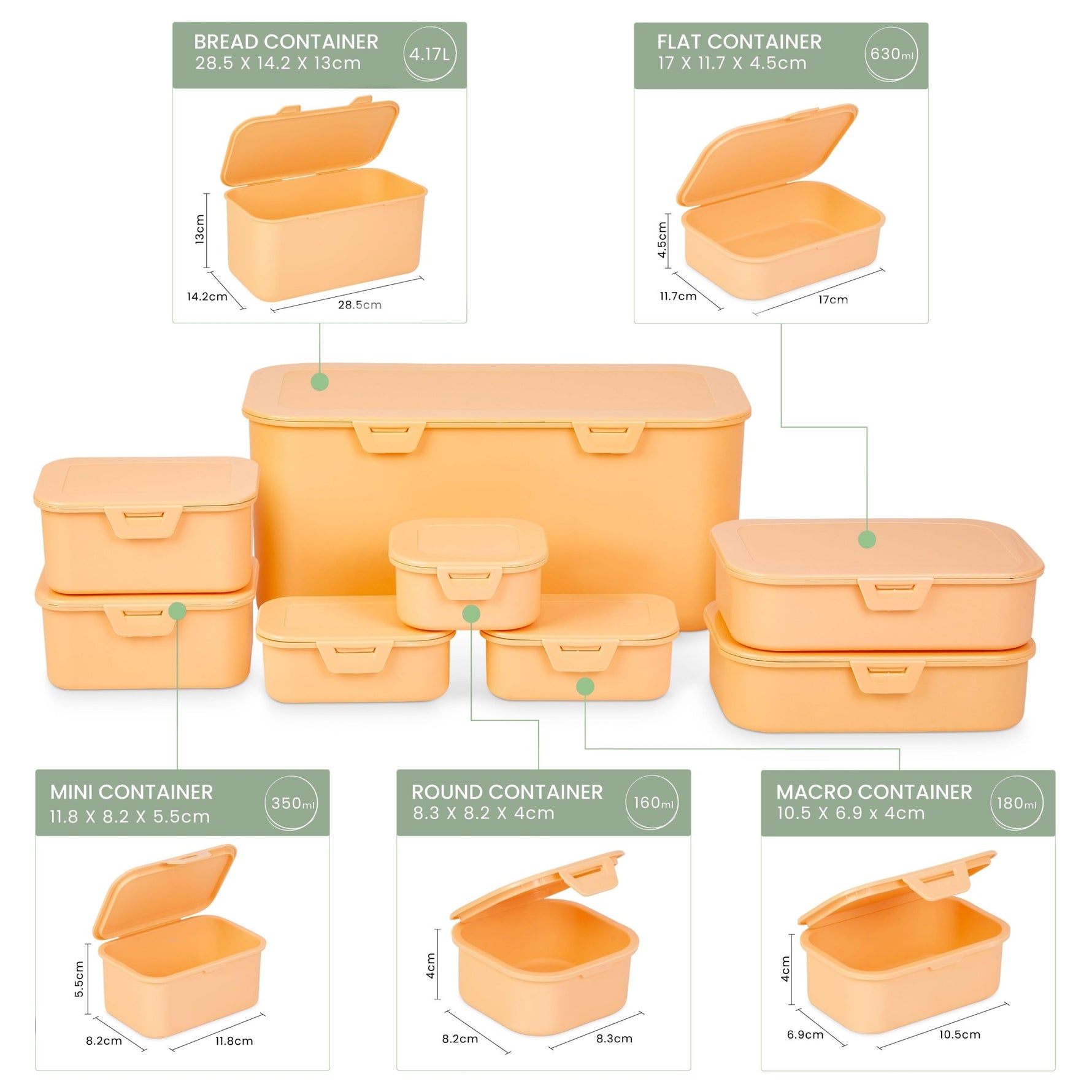 BREAD CONTAINER
28.5 X 14.2 X 13cm
4.17L

13cm
14.2cm
28.5cm

FLAT CONTAINER
17 X 11.7 X 4.5cm
630ml

4.5cm
11.7cm
17cm

MINI CONTAINER
11.8 X 8.2 X 5.5cm
350ml

5.5cm
8.2cm
11.8cm

ROUND CONTAINER
8.3 X 8.2 X 4cm
160ml

4cm
8.2cm
8.3cm

MACRO CONTAINER
10.5 X 6.9 x 4cm
180ml

4cm
6.9cm
10.5cm