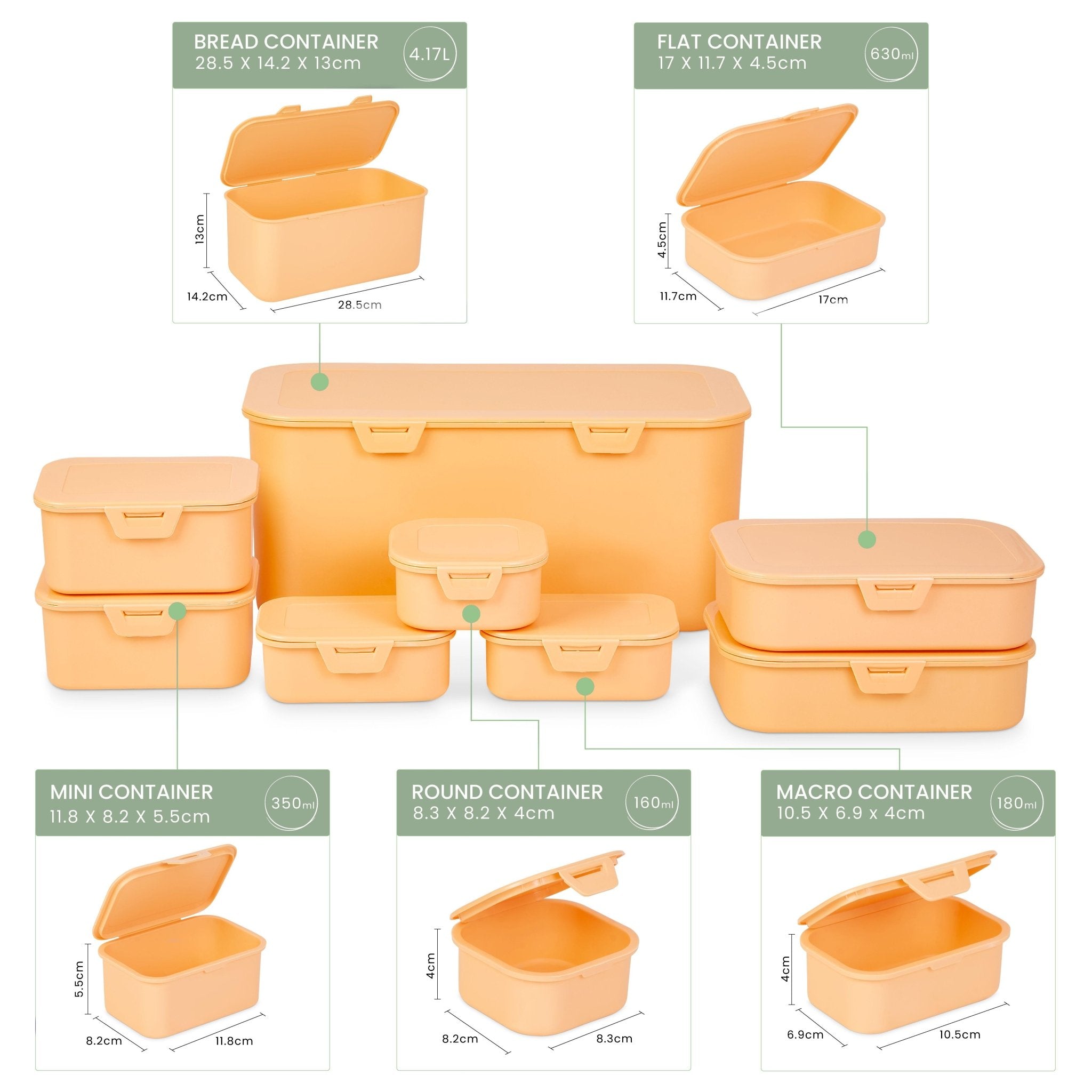 BREAD CONTAINER
28.5 X 14.2 X 13cm
4.17L

13cm
14.2cm
28.5cm

FLAT CONTAINER
17 X 11.7 X 4.5cm
630ml

4.5cm
11.7cm
17cm

MINI CONTAINER
11.8 X 8.2 X 5.5cm
350ml

5.5cm
8.2cm
11.8cm

ROUND CONTAINER
8.3 X 8.2 X 4cm
160ml

4cm
8.2cm
8.3cm

MACRO CONTAINER
10.5 X 6.9 x 4cm
180ml

4cm
6.9cm
10.5cm